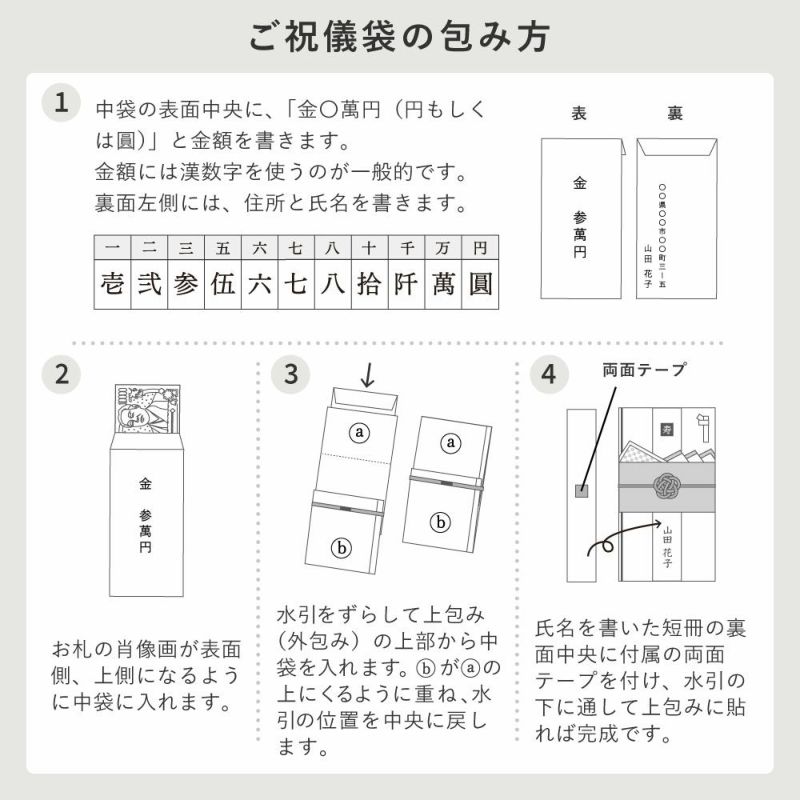 ご祝儀袋の包み方

1

中袋の表面中央に、「金〇萬円（円もしくは圓）」と金額を書きます。
金額には漢数字を使うのが一般的です。
裏面左側には、住所と氏名を書きます。

| 一 | 二 | 三 | 五 | 六 | 七 | 八 | 十 | 千 | 万 | 円 |
|---|---|---|---|---|---|---|---|---|---|---|
| 壱 | 弐 | 参 | 伍 | 六 | 七 | 八 | 拾 | 阡 | 萬 | 圓 |

表

金
参萬円

裏

〇〇県〇〇市〇〇町三ー五
山田 花子

2

金
参萬円

お札の肖像画が表面側、上側になるように中袋に入れます。

3

ⓐ
ⓑ
ⓐ
ⓑ

水引をずらして上包み（外包み）の上部から中袋を入れます。ⓑがⓐの上にくるように重ね、水引の位置を中央に戻します。

4

両面テープ

寿

山田 花子

氏名を書いた短冊の裏面中央に付属の両面テープを付け、水引の下に通して上包みに貼れば完成です。