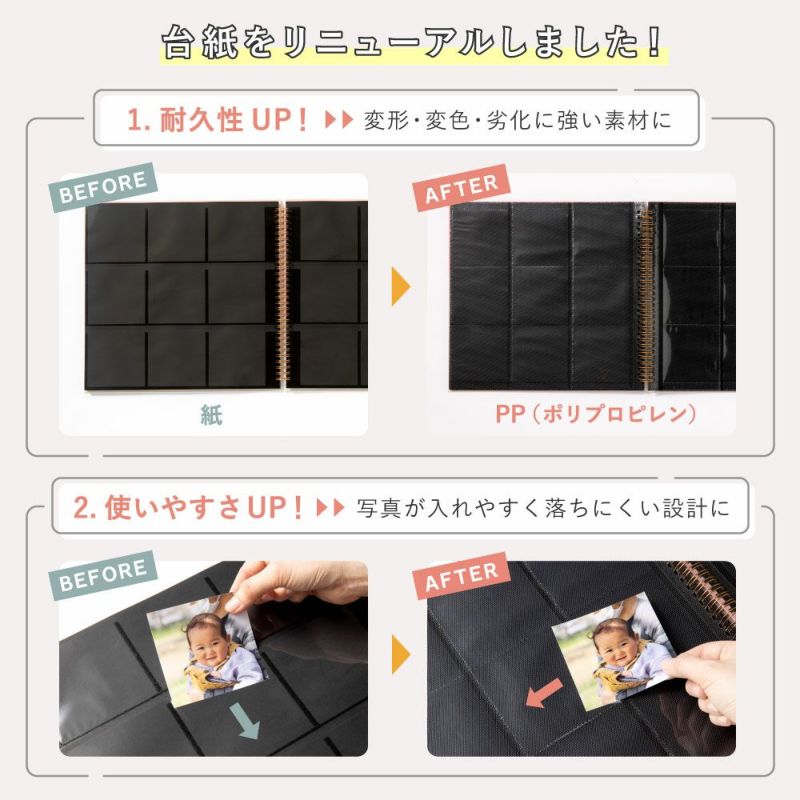 台紙をリニューアルしました!

1. 耐久性UP! ▶▶ 変形・変色・劣化に強い素材に

BEFORE

紙

AFTER

PP（ポリプロピレン）

2. 使いやすさUP! ▶▶ 写真が入れやすく落ちにくい設計に

BEFORE

AFTER